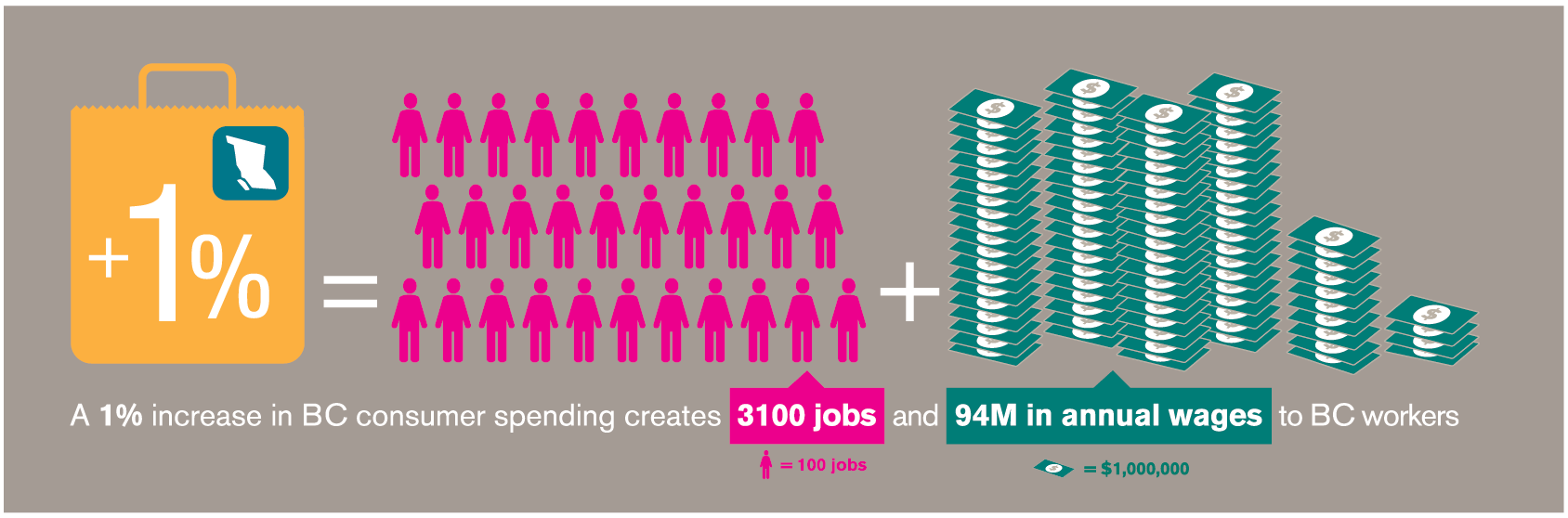 +1%

=

+

A 1% increase in BC consumer spending creates 3100 jobs and 94M in annual wages to BC workers

= 100 jobs

= $1,000,000